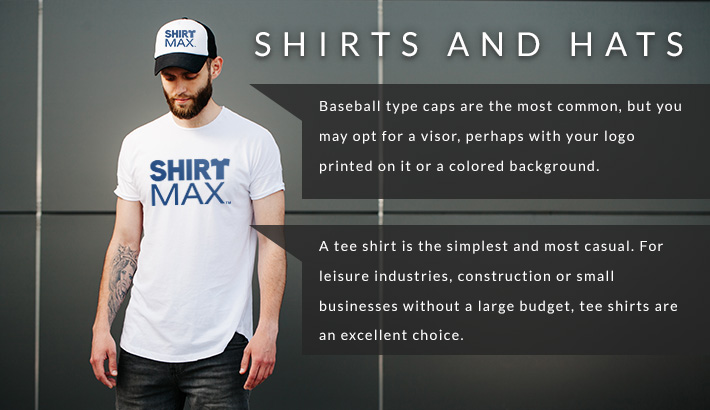 SHIRT MAX

SHIRTS AND HATS

Baseball type caps are the most common, but you may opt for a visor, perhaps with your logo printed on it or a colored background.

SHIRT MAX™

A tee shirt is the simplest and most casual. For leisure industries, construction or small businesses without a large budget, tee shirts are an excellent choice.